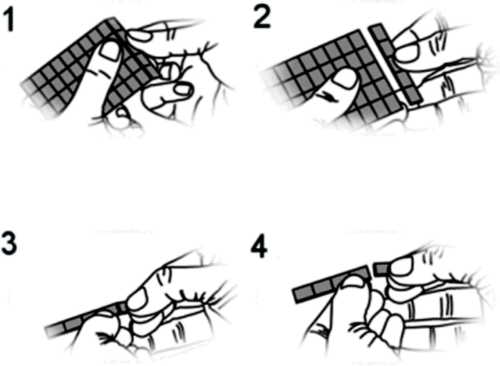 1

2

3

4